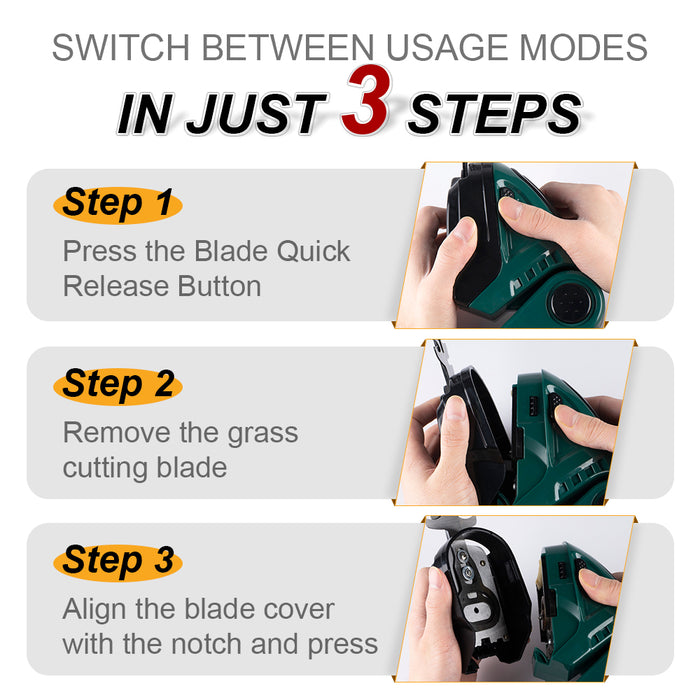 SWITCH BETWEEN USAGE MODES
IN JUST 3 STEPS

Step 1
Press the Blade Quick Release Button

Step 2
Remove the grass cutting blade

Step 3
Align the blade cover with the notch and press